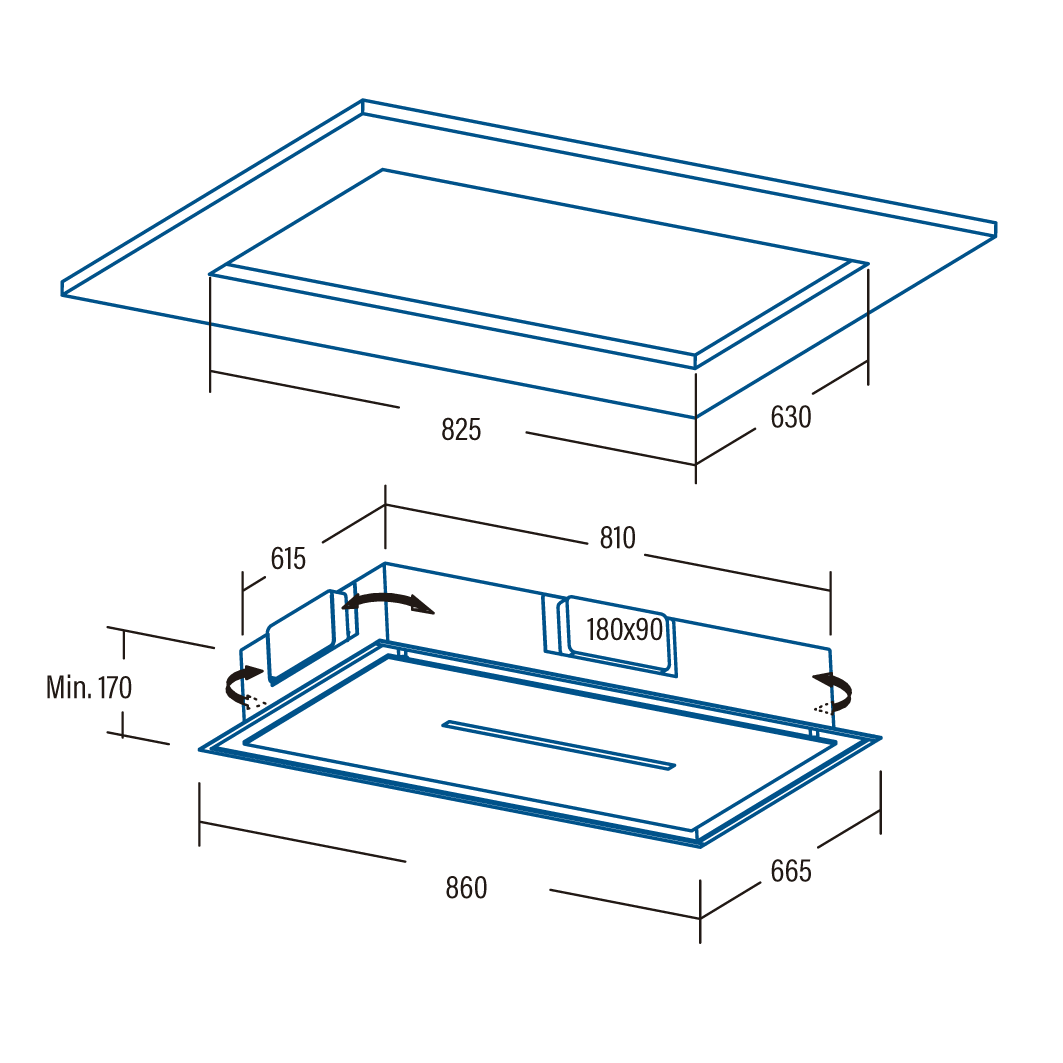 825

630

615

810

180x90

Min. 170

860

665